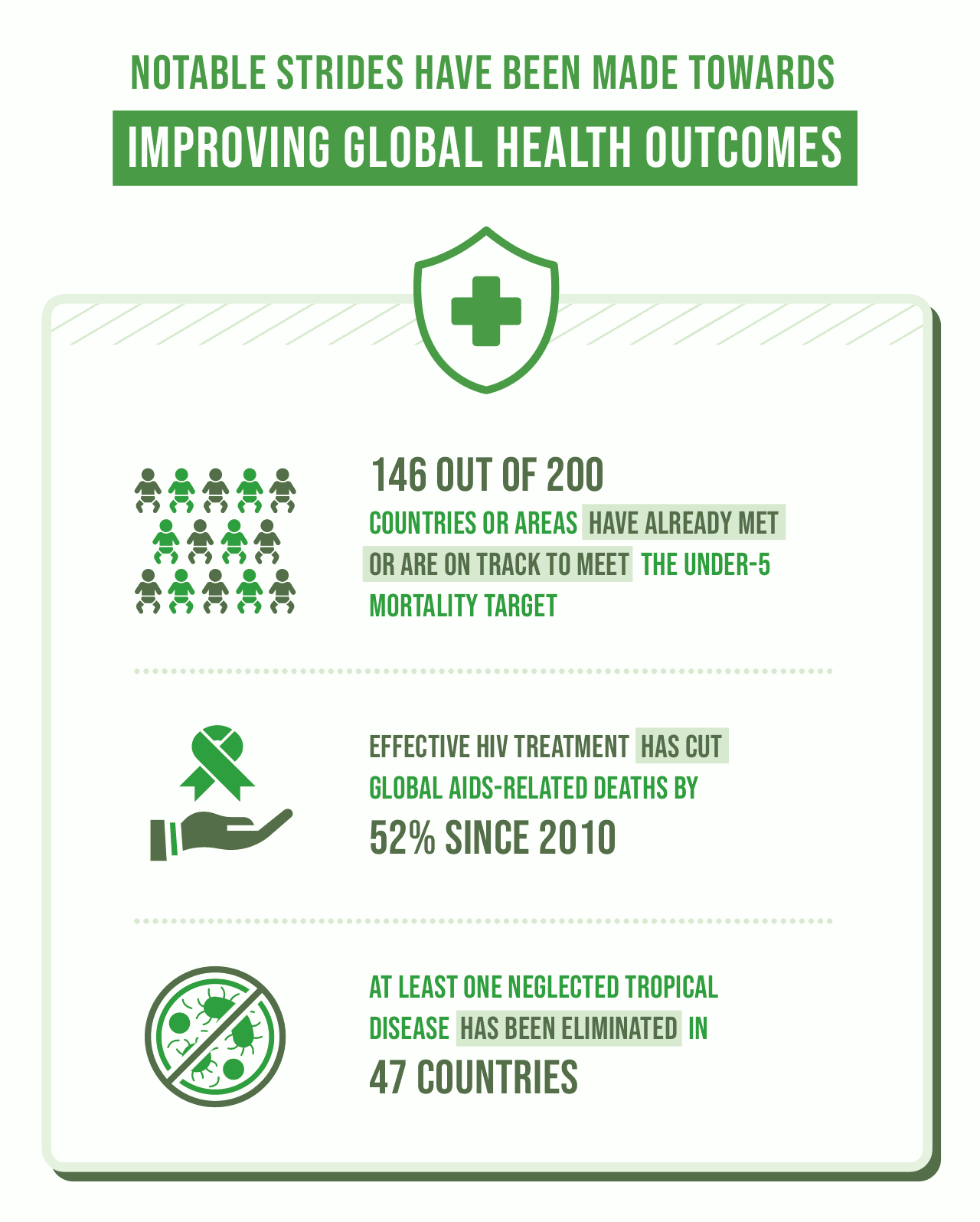 NOTABLE STRIDES HAVE BEEN MADE TOWARDS

IMPROVING GLOBAL HEALTH OUTCOMES

146 OUT OF 200

COUNTRIES OR AREAS HAVE ALREADY MET OR ARE ON TRACK TO MEET THE UNDER-5 MORTALITY TARGET

EFFECTIVE HIV TREATMENT HAS CUT GLOBAL AIDS-RELATED DEATHS BY

52% SINCE 2010

AT LEAST ONE NEGLECTED TROPICAL DISEASE HAS BEEN ELIMINATED IN

47 COUNTRIES