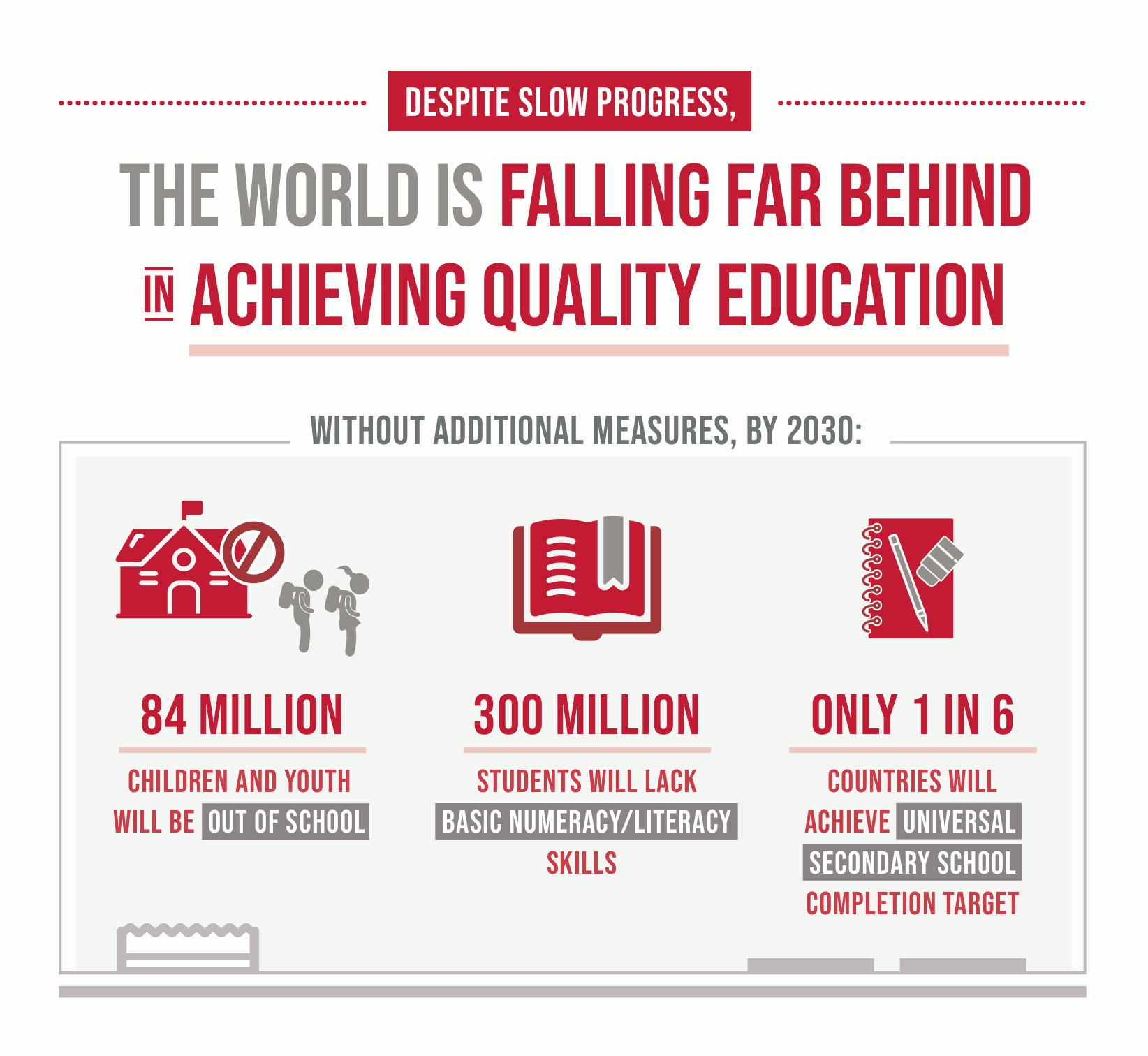 DESPITE SLOW PROGRESS,

THE WORLD IS FALLING FAR BEHIND IN ACHIEVING QUALITY EDUCATION

WITHOUT ADDITIONAL MEASURES, BY 2030:

84 MILLION

CHILDREN AND YOUTH WILL BE OUT OF SCHOOL

300 MILLION

STUDENTS WILL LACK BASIC NUMERACY/LITERACY SKILLS

ONLY 1 IN 6

COUNTRIES WILL ACHIEVE UNIVERSAL SECONDARY SCHOOL COMPLETION TARGET