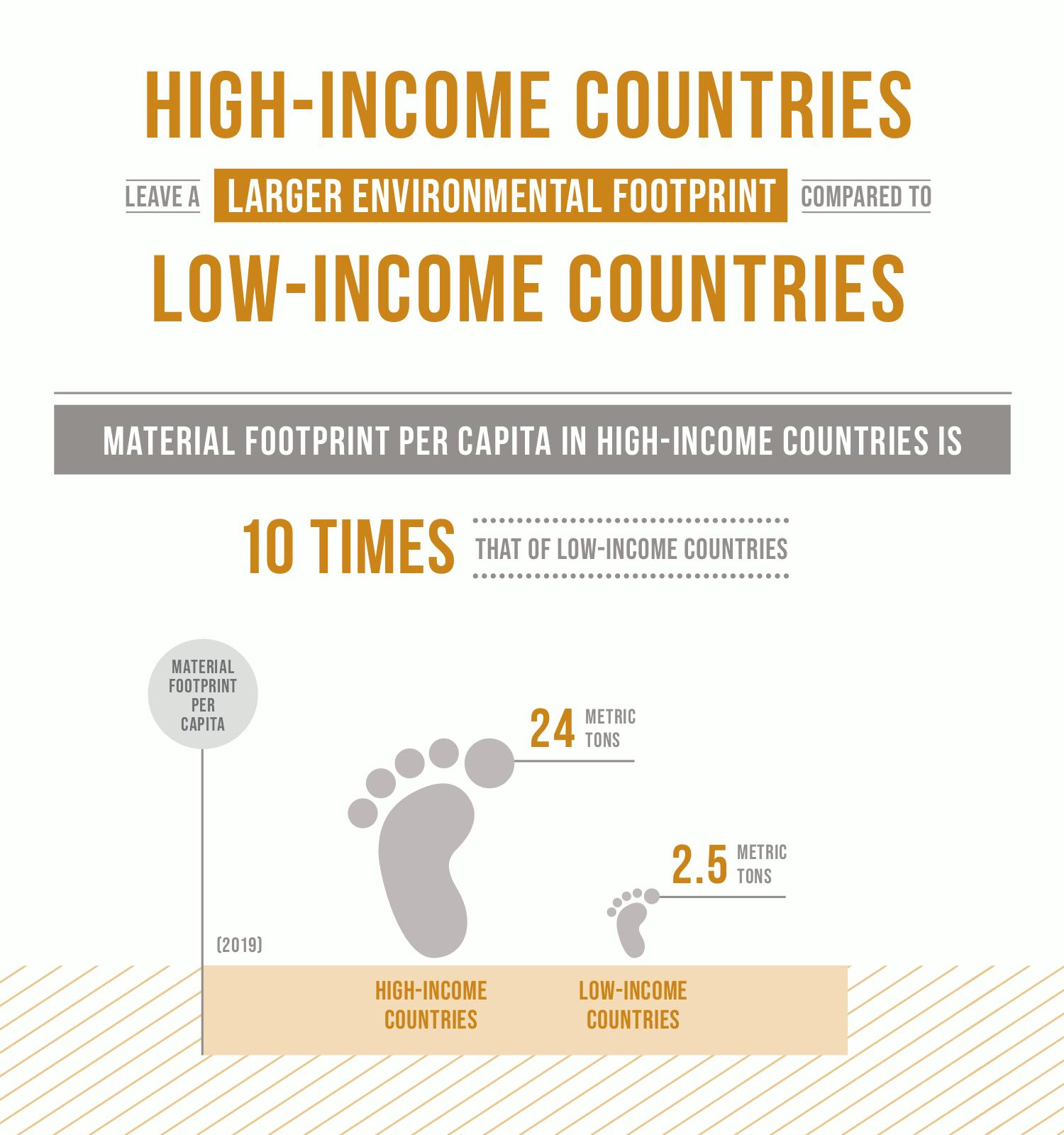 HIGH-INCOME COUNTRIES

LEAVE A LARGER ENVIRONMENTAL FOOTPRINT COMPARED TO

LOW-INCOME COUNTRIES

MATERIAL FOOTPRINT PER CAPITA IN HIGH-INCOME COUNTRIES IS

10 TIMES THAT OF LOW-INCOME COUNTRIES

MATERIAL FOOTPRINT PER CAPITA

24 METRIC TONS

2.5 METRIC TONS

(2019)

HIGH-INCOME COUNTRIES

LOW-INCOME COUNTRIES