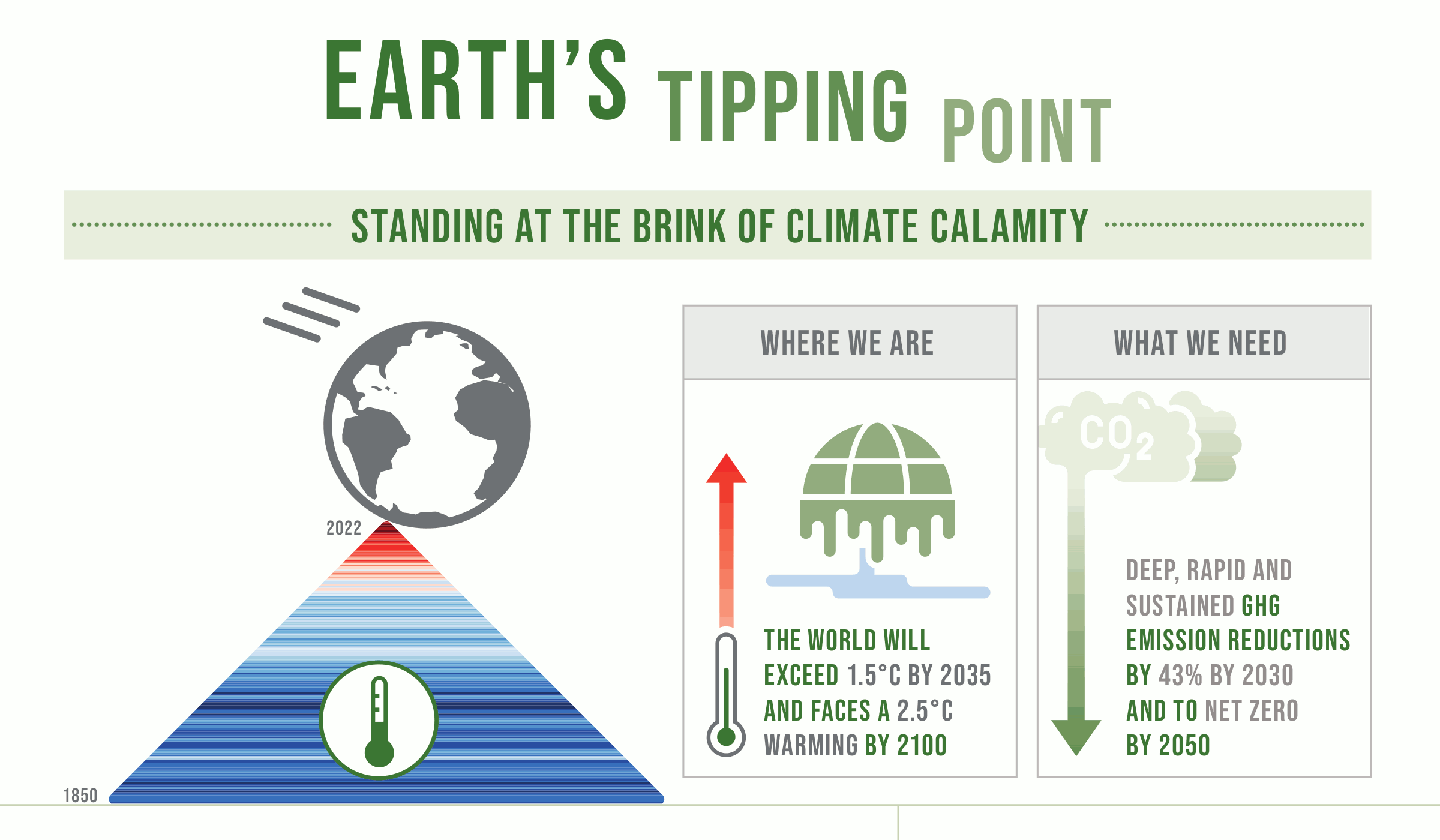 EARTH'S TIPPING POINT

STANDING AT THE BRINK OF CLIMATE CALAMITY

2022

1850

WHERE WE ARE

THE WORLD WILL EXCEED 1.5°C BY 2035 AND FACES A 2.5°C WARMING BY 2100

WHAT WE NEED

$CO_2$

DEEP, RAPID AND SUSTAINED GHG EMISSION REDUCTIONS BY 43% BY 2030 AND TO NET ZERO BY 2050