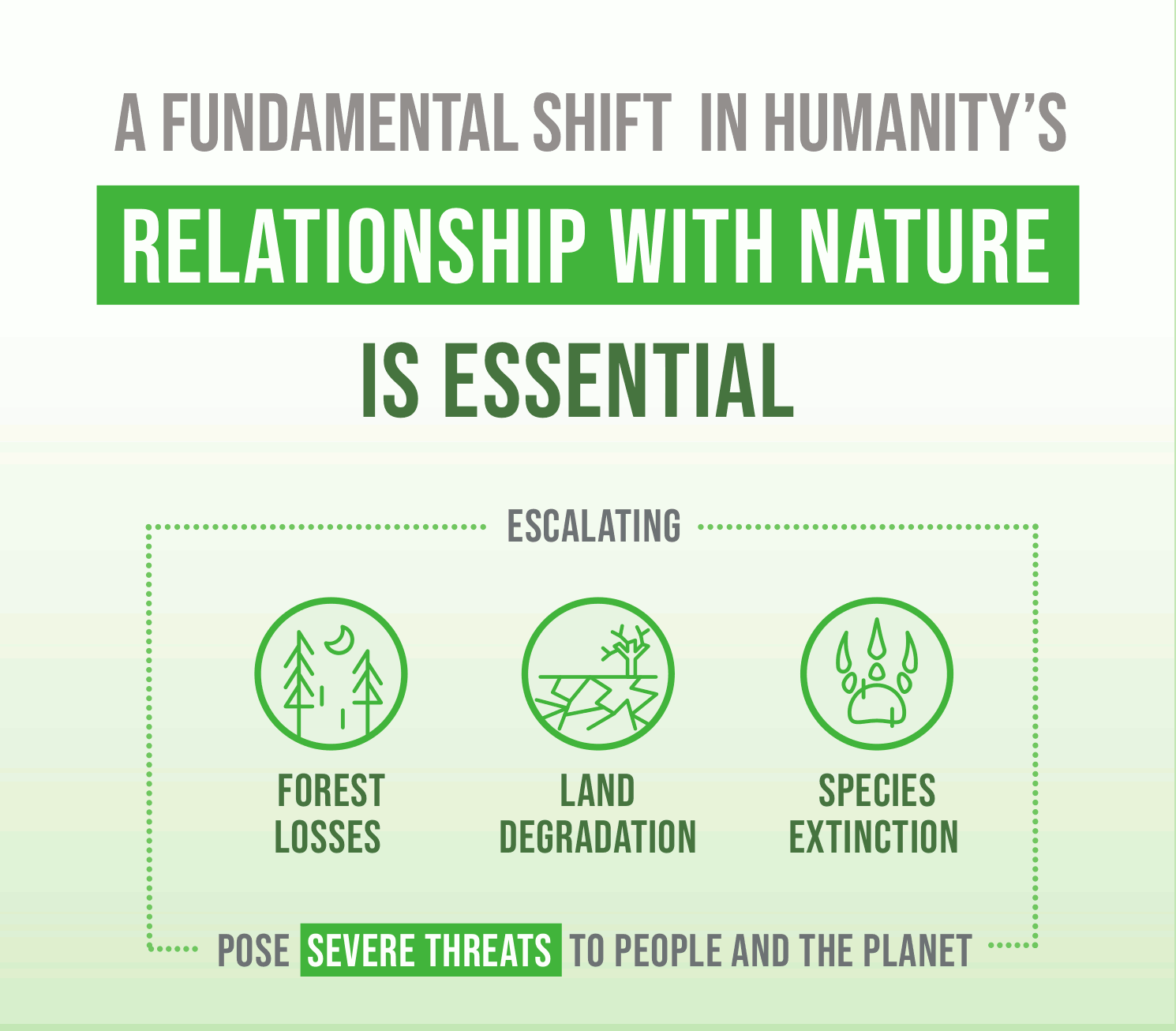 A FUNDAMENTAL SHIFT IN HUMANITY'S

RELATIONSHIP WITH NATURE

IS ESSENTIAL

ESCALATING

FOREST LOSSES

LAND DEGRADATION

SPECIES EXTINCTION

POSE SEVERE THREATS TO PEOPLE AND THE PLANET